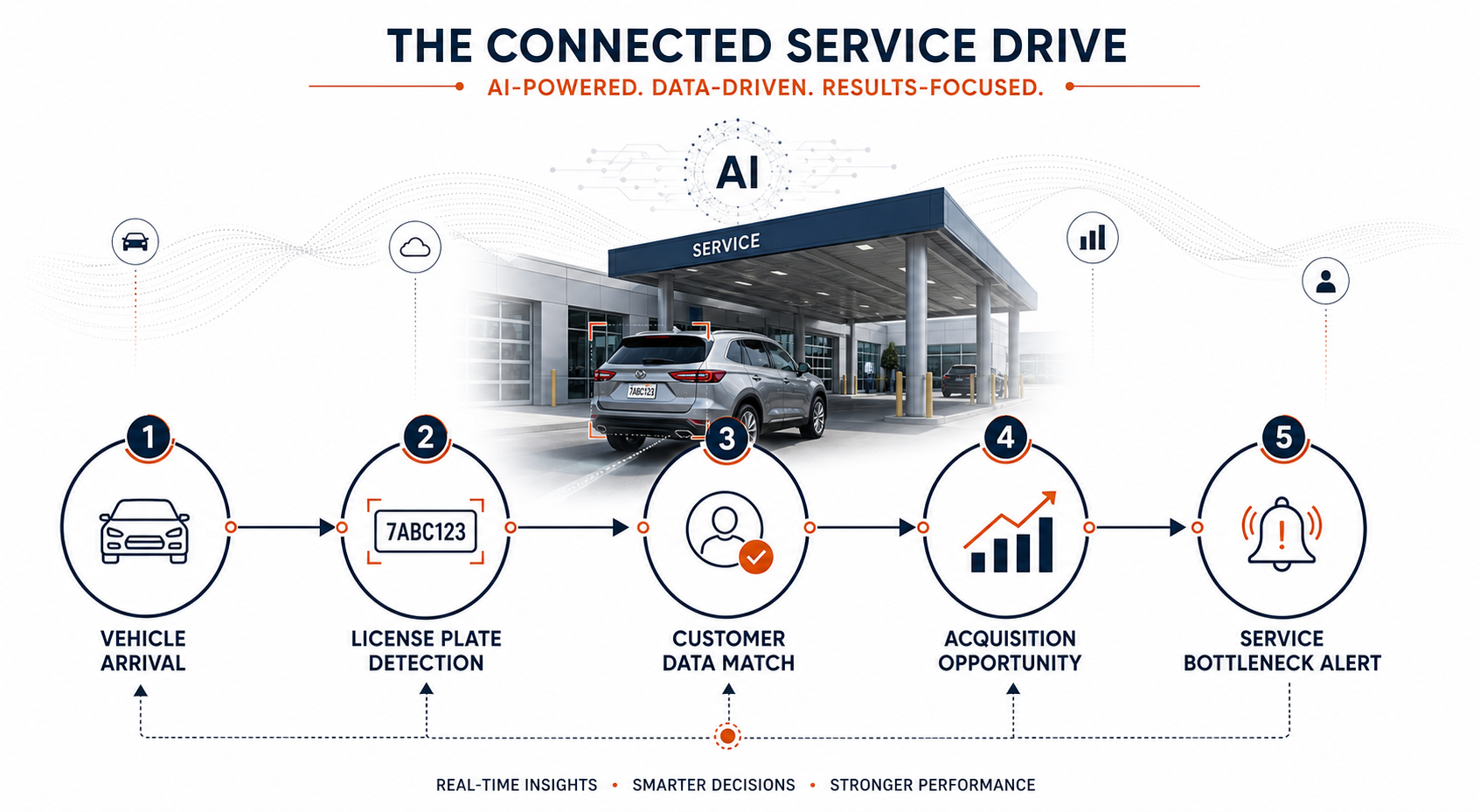 THE CONNECTED SERVICE DRIVE

AI-POWERED. DATA-DRIVEN. RESULTS-FOCUSED.

AI

SERVICE

7ABC123

1
VEHICLE ARRIVAL

2
7ABC123
LICENSE PLATE DETECTION

3
CUSTOMER DATA MATCH

4
ACQUISITION OPPORTUNITY

5
SERVICE BOTTLENECK ALERT

REAL-TIME INSIGHTS • SMARTER DECISIONS • STRONGER PERFORMANCE