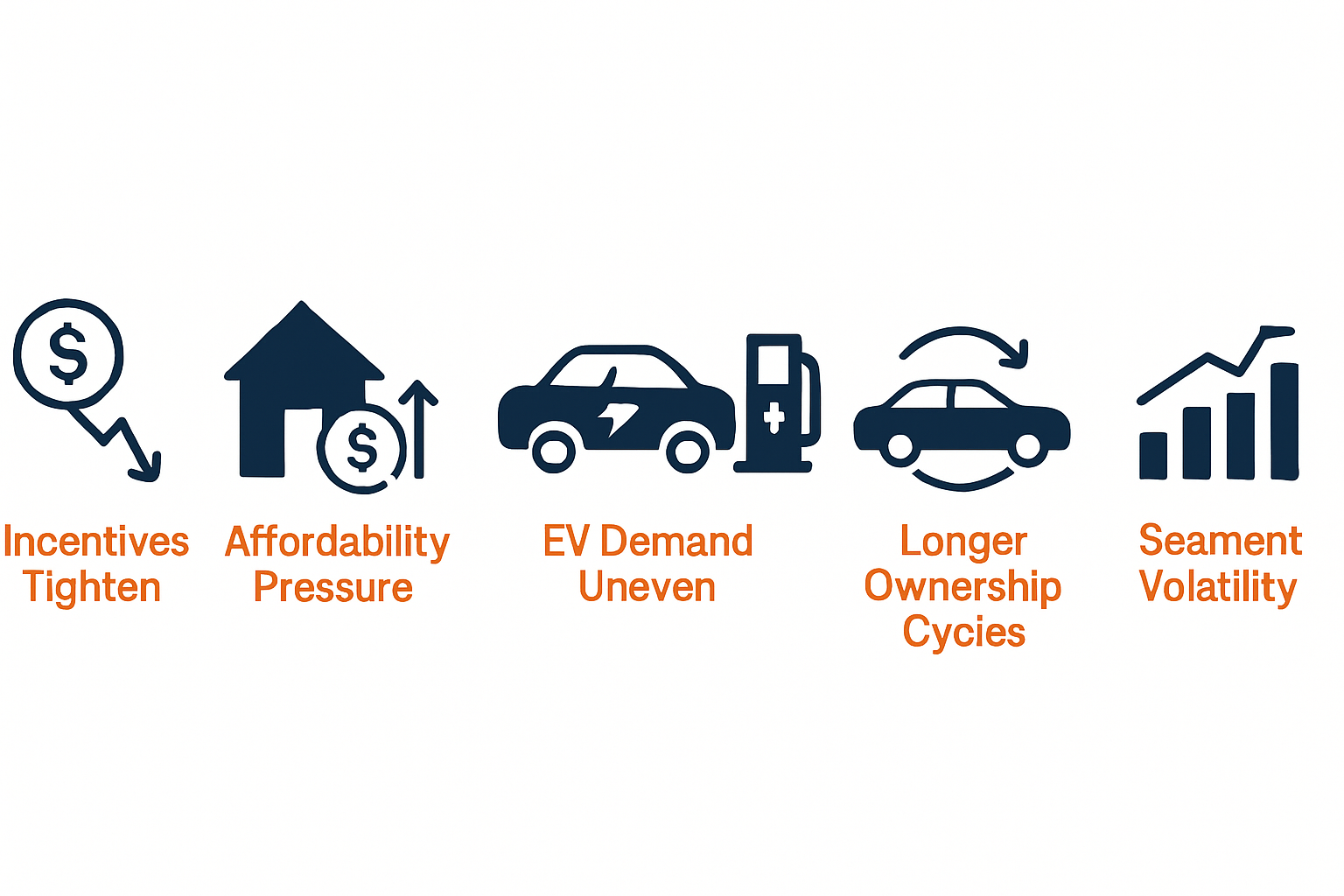 Incentives Tighten

Affordability Pressure

EV Demand Uneven

Longer Ownership Cycies

Seament Volatility