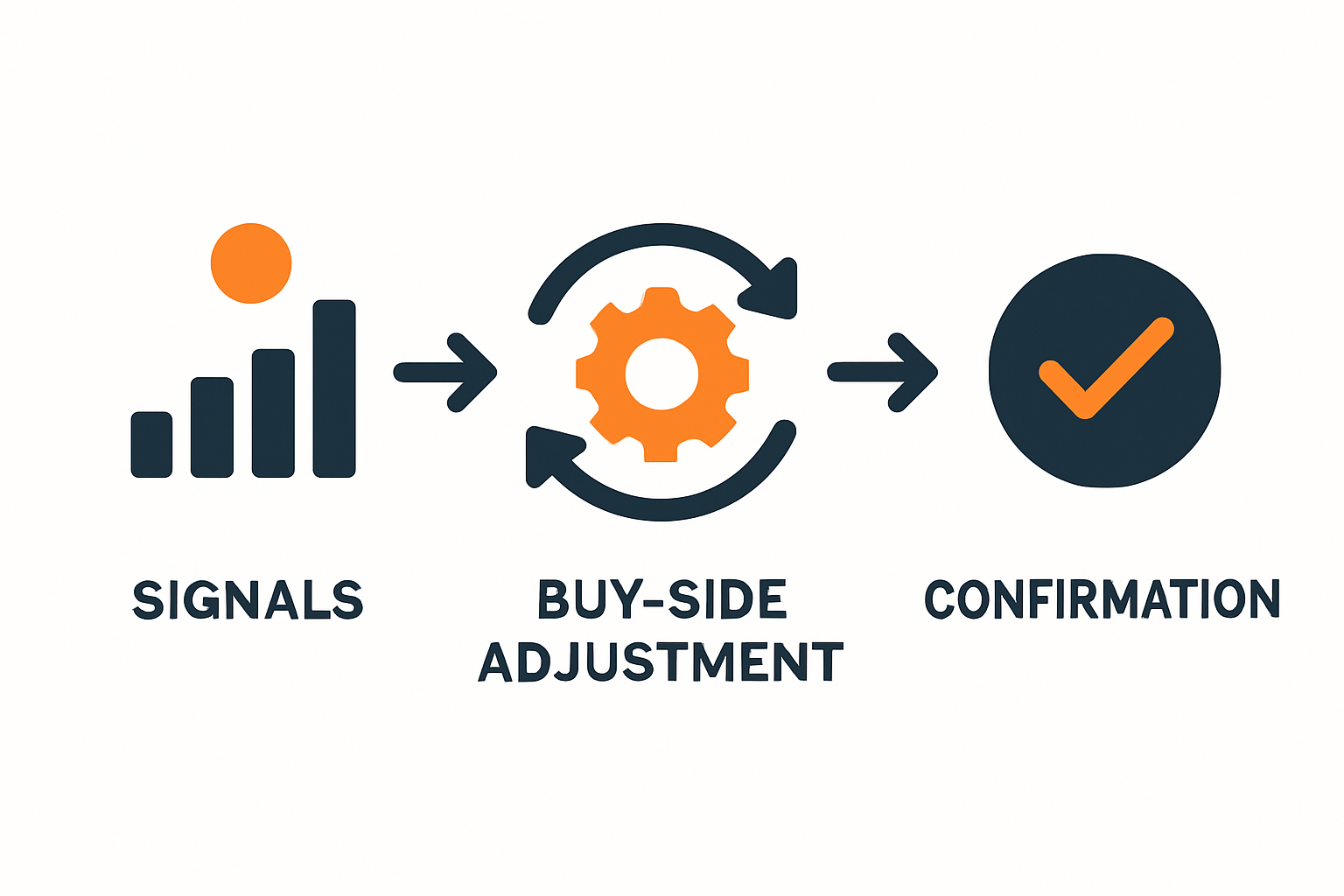 SIGNALS

BUY-SIDE ADJUSTMENT

CONFIRMATION